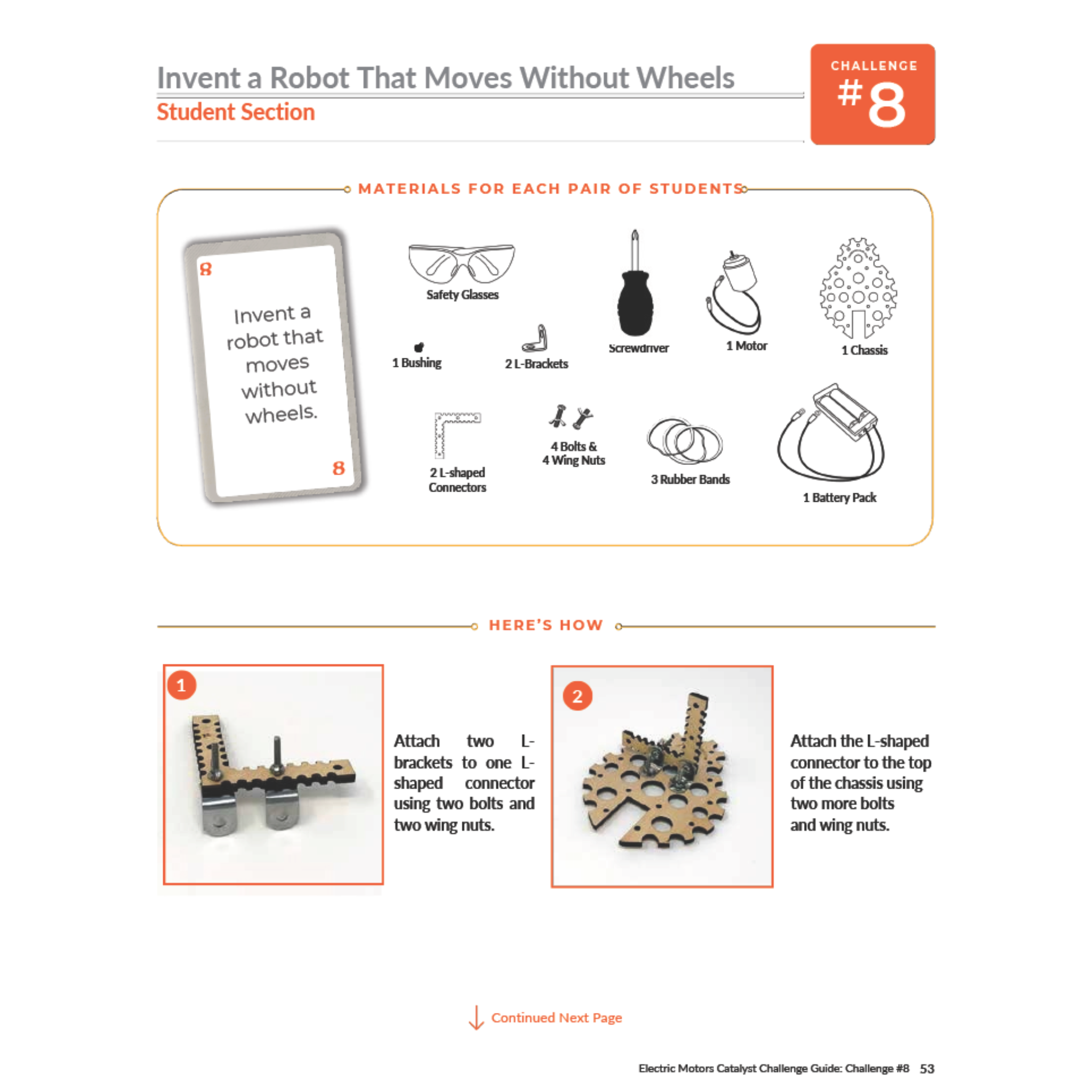 Invent a Robot That Moves Without Wheels
Student Section

CHALLENGE
#8

MATERIALS FOR EACH PAIR OF STUDENTS

8
Invent a robot that moves without wheels.
8

Safety Glasses
1 Bushing
2 L-Brackets
Screwdriver
1 Motor
1 Chassis
2 L-shaped Connectors
4 Bolts & 4 Wing Nuts
3 Rubber Bands
1 Battery Pack

HERE'S HOW

1

Attach two L-brackets to one L-shaped connector using two bolts and two wing nuts.

2

Attach the L-shaped connector to the top of the chassis using two more bolts and wing nuts.

Continued Next Page

Electric Motors Catalyst Challenge Guide: Challenge #8 53